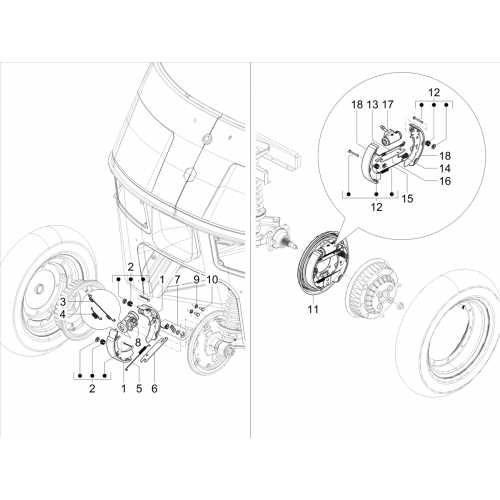 2
1
7
9
10
3
4
8
2
1
5
6
12
18
13
17
18
14
16
15
12
11